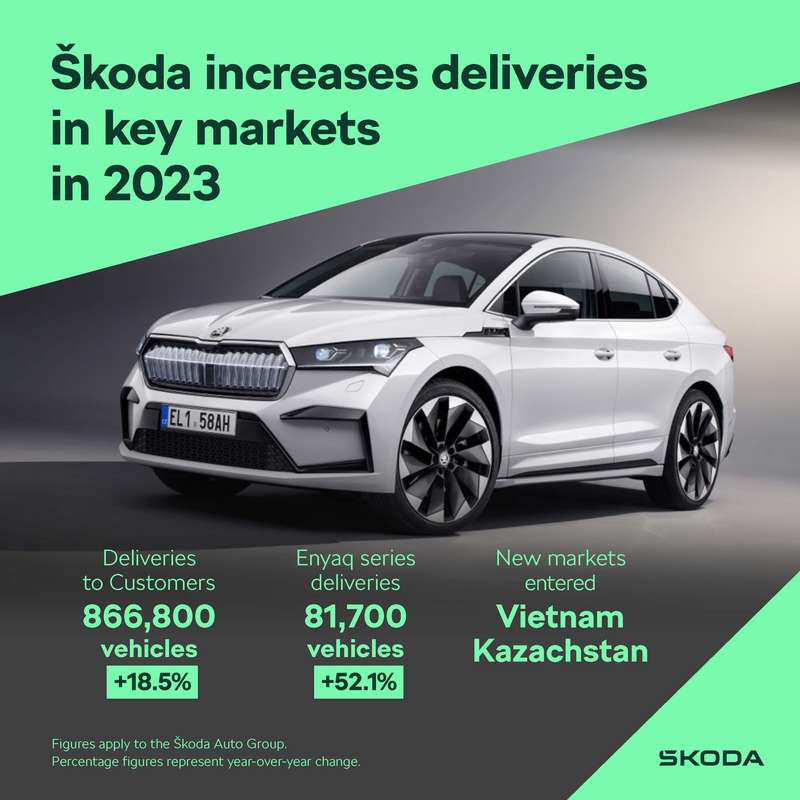 Škoda increases deliveries in key markets in 2023

EL1 58AH

Deliveries to Customers
866,800 vehicles
+18.5%

Enyaq series deliveries
81,700 vehicles
+52.1%

New markets entered
Vietnam
Kazachstan

Figures apply to the Škoda Auto Group.
Percentage figures represent year-over-year change.

ŠKODA